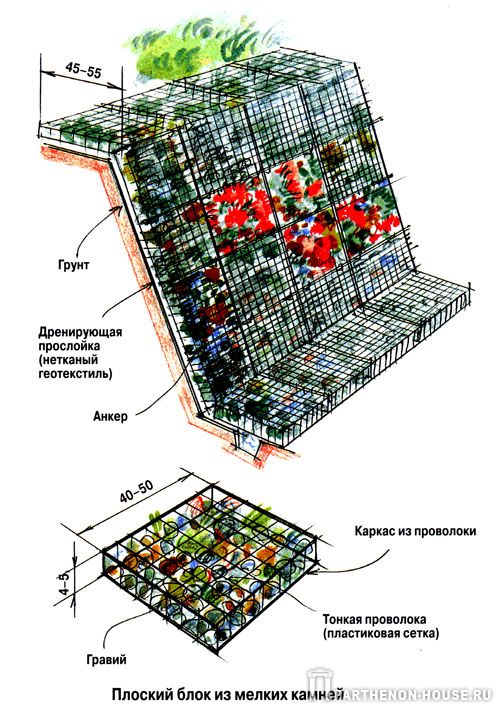 45–55

Грунт

Дренирующая прослойка (нетканый геотекстиль)

Анкер

40–50

4–5

Каркас из проволоки

Тонкая проволока (пластиковая сетка)

Гравий

Плоский блок из мелких камней

PARTHENON-HOUSE.RU